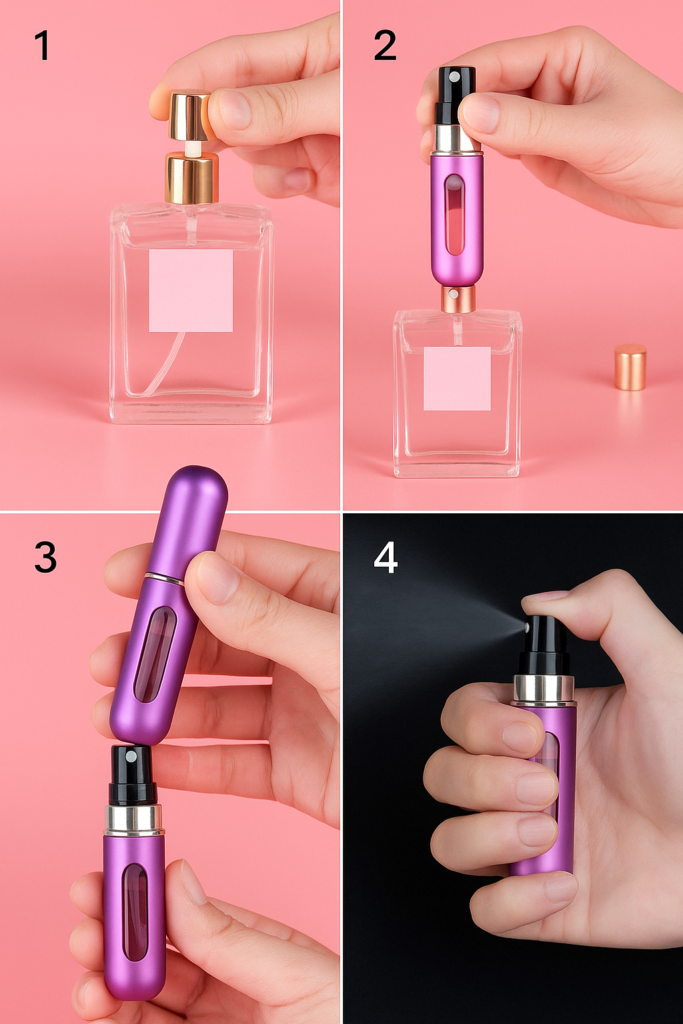 1

2

3

4